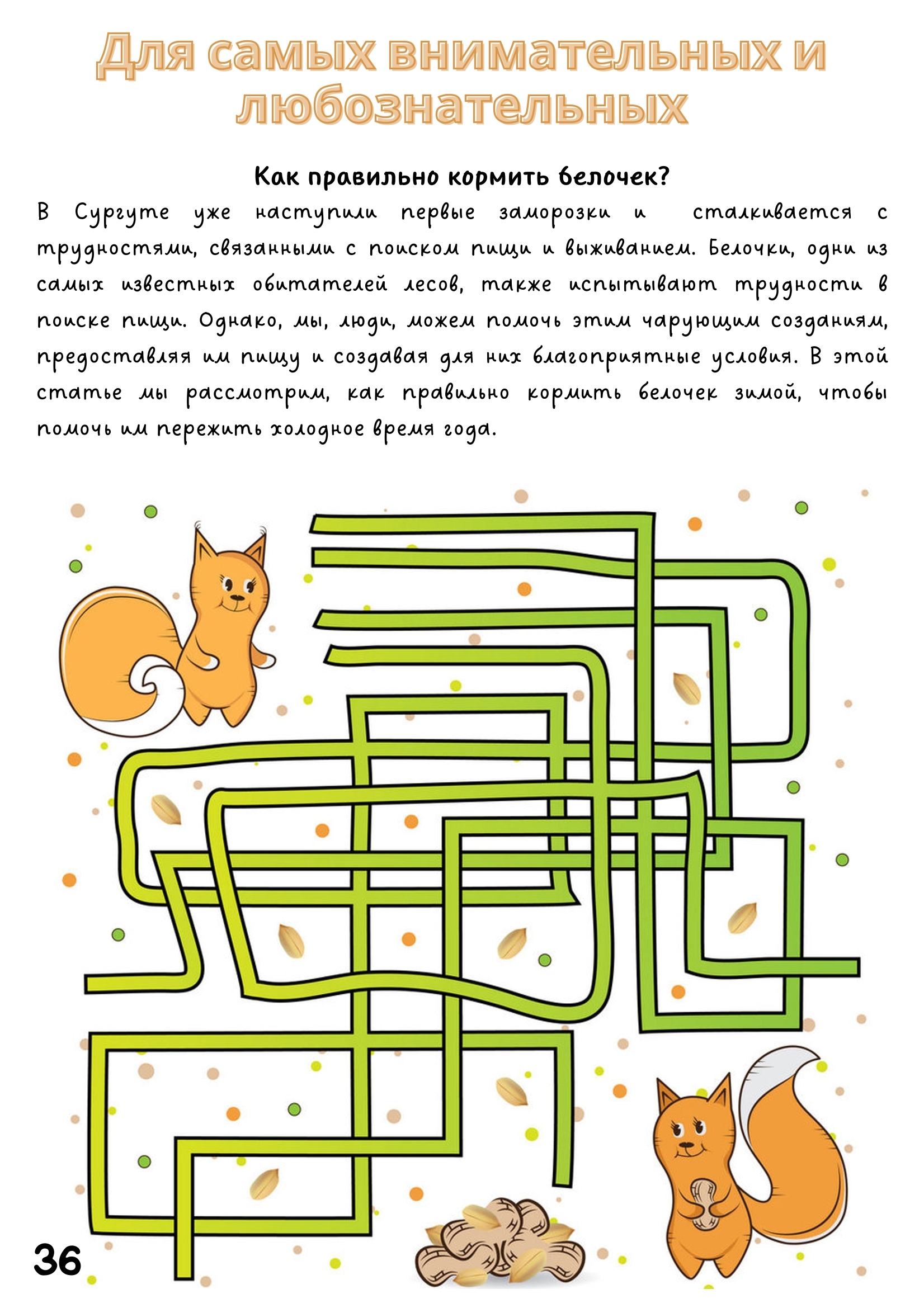 Для самых внимательных и любознательных

Как правильно кормить белочек?

В Сургуте уже наступили первые заморозки и сталкивается с трудностями, связанными с поиском пищи и выживанием. Белочки, одни из самых известных обитателей лесов, также испытывают трудности в поиске пищи. Однако, мы, люди, можем помочь этим чарующим созданиям, предоставляя им пищу и создавая для них благоприятные условия. В этой статье мы рассмотрим, как правильно кормить белочек зимой, чтобы помочь им пережить холодное время года.

36