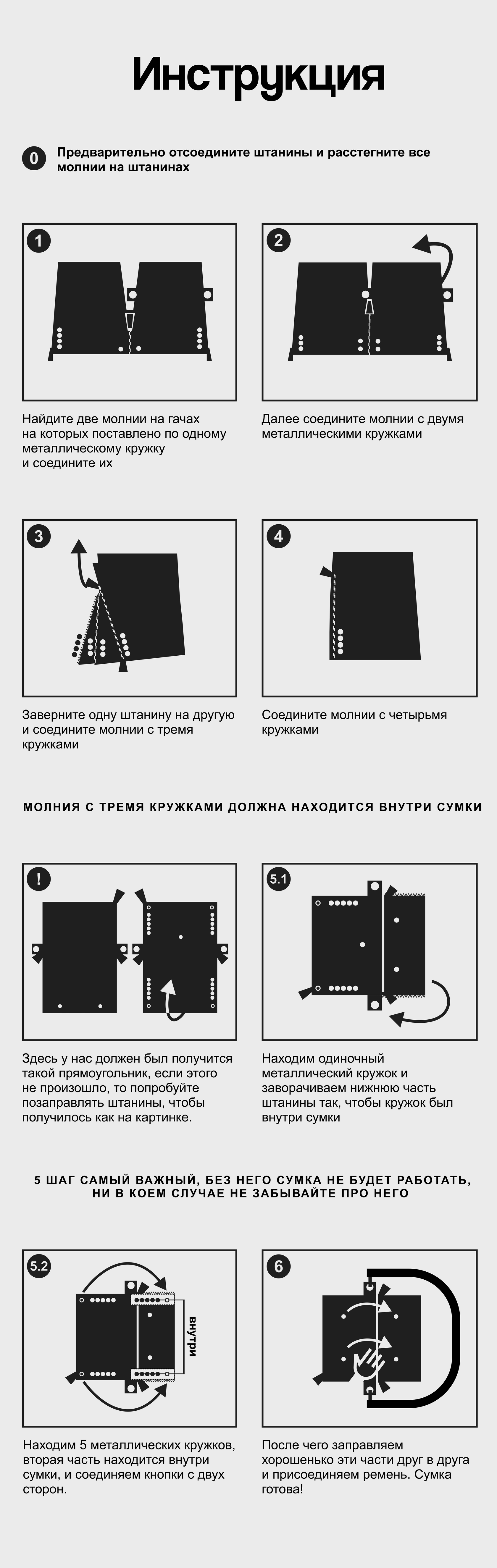 Инструкция

0 Предварительно отсоедините штанины и расстегните все молнии на штанинах

1

Найдите две молнии на гачах на которых поставлено по одному металлическому кружку и соедините их

2

Далее соедините молнии с двумя металлическими кружками

3

Заверните одну штанину на другую и соедините молнии с тремя кружками

4

Соедините молнии с четырьмя кружками

МОЛНИЯ С ТРЕМЯ КРУЖКАМИ ДОЛЖНА НАХОДИТСЯ ВНУТРИ СУМКИ

!

Здесь у нас должен был получится такой прямоугольник, если этого не произошло, то попробуйте позаправлять штанины, чтобы получилось как на картинке.

5.1

Находим одиночный металлический кружок и заворачиваем нижнюю часть штанины так, чтобы кружок был внутри сумки

5 ШАГ САМЫЙ ВАЖНЫЙ, БЕЗ НЕГО СУМКА НЕ БУДЕТ РАБОТАТЬ, НИ В КОЕМ СЛУЧАЕ НЕ ЗАБЫВАЙТЕ ПРО НЕГО

5.2

внутри

Находим 5 металлических кружков, вторая часть находится внутри сумки, и соединяем кнопки с двух сторон.

6

После чего заправляем хорошенько эти части друг в друга и присоединяем ремень. Сумка готова!