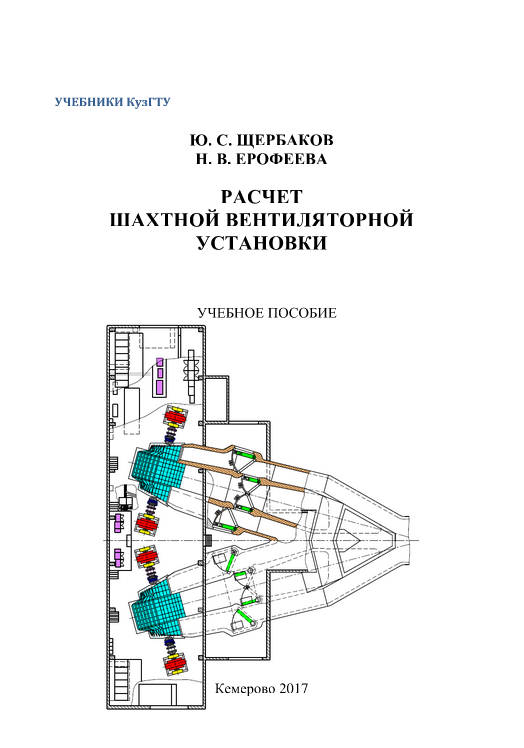 УЧЕБНИКИ КузГТУ

Ю. С. ЩЕРБАКОВ
Н. В. ЕРОФЕЕВА

РАСЧЕТ
ШАХТНОЙ ВЕНТИЛЯТОРНОЙ
УСТАНОВКИ

УЧЕБНОЕ ПОСОБИЕ

Кемерово 2017