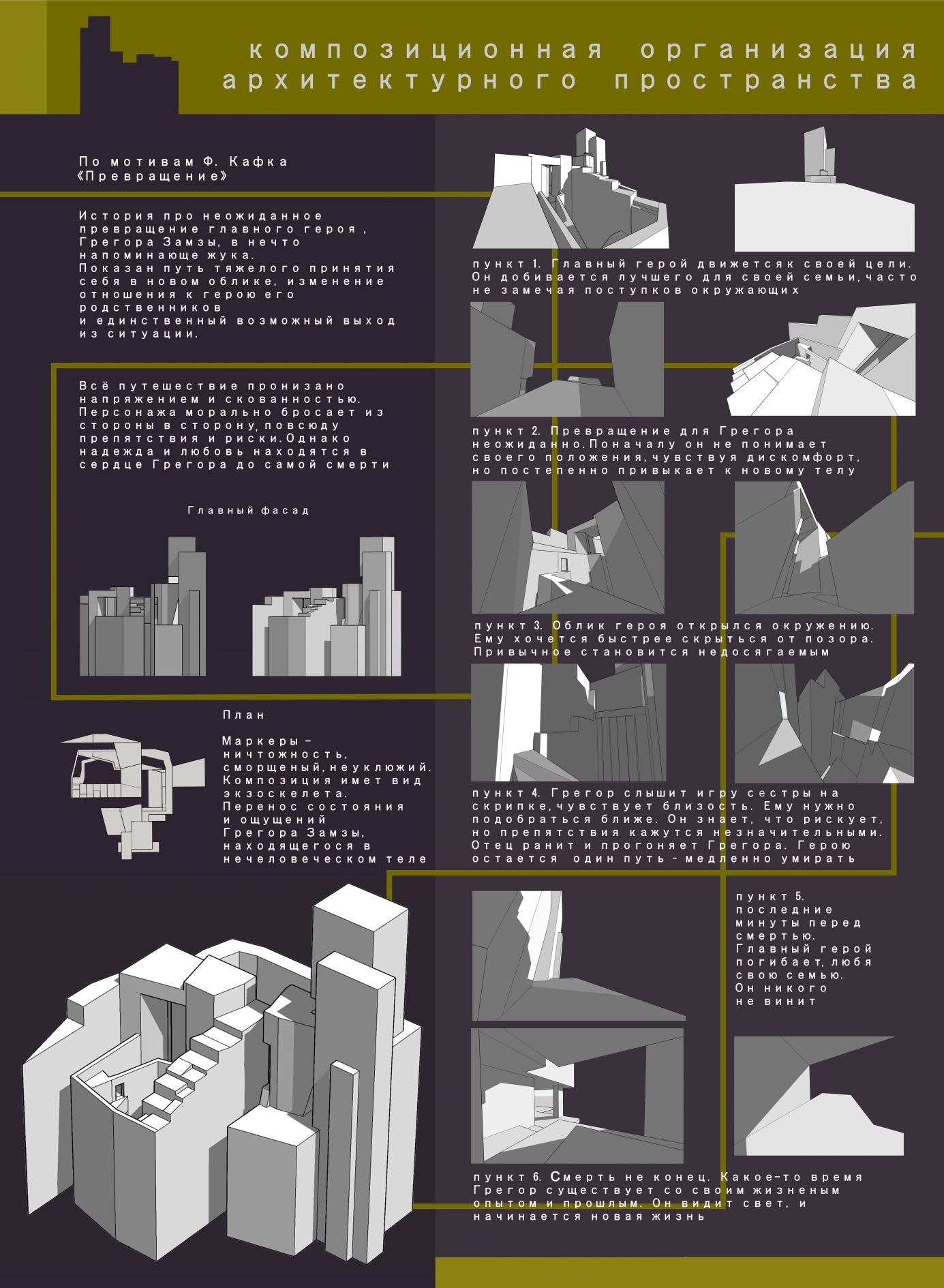 композиционная организация архитектурного пространства

По мотивам Ф. Кафка «Превращение»

История про неожиданное превращение главного героя , Грегора Замзы, в нечто напоминающе жука. Показан путь тяжелого принятия себя в новом облике, изменение отношения к герою его родственников и единственный возможный выход из ситуации.

Всё путешествие пронизано напряжением и скованностью. Персонажа морально бросает из стороны в сторону, повсюду препятствия и риски. Однако надежда и любовь находятся в сердце Грегора до самой смерти

Главный фасад

План

Маркеры - ничтожность, сморщеный, неуклюжий. Композиция имет вид экзоскелета. Перенос состояния и ощущений Грегора Замзы, находящегося в нечеловеческом теле

пункт 1. Главный герой движетсяк своей цели. Он добивается лучшего для своей семьи, часто не замечая поступков окружающих

пункт 2. Превращение для Грегора неожиданно. Поначалу он не понимает своего положения, чувствуя дискомфорт, но постепенно привыкает к новому телу

пункт 3. Облик героя открылся окружению. Ему хочется быстрее скрыться от позора. Привычное становится недосягаемым

пункт 4. Грегор слышит игру сестры на скрипке, чувствует близость. Ему нужно подобраться ближе. Он знает, что рискует, но препятствия кажутся незначительными. Отец ранит и прогоняет Грегора. Герою остается один путь - медленно умирать

пункт 5. последние минуты перед смертью. Главный герой погибает, любя свою семью. Он никого не винит

пункт 6. Смерть не конец. Какое-то время Грегор существует со своим жизненым опытом и прошлым. Он видит свет, и начинается новая жизнь