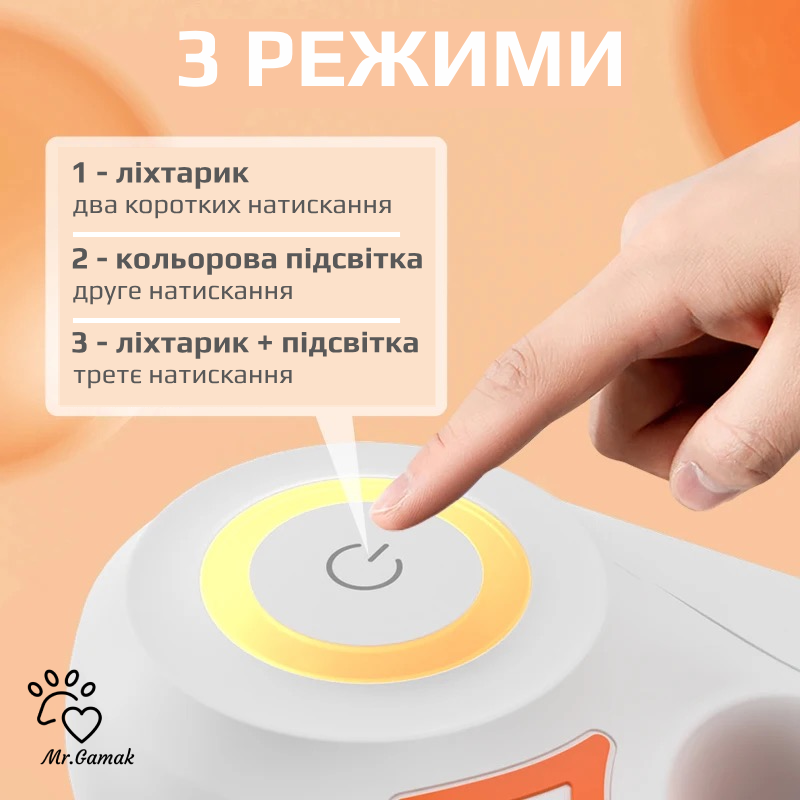 3 РЕЖИМИ

1 - ліхтарик
два коротких натискання

2 - кольорова підсвітка
друге натискання

3 - ліхтарик + підсвітка
третє натискання

Mr.Gamak