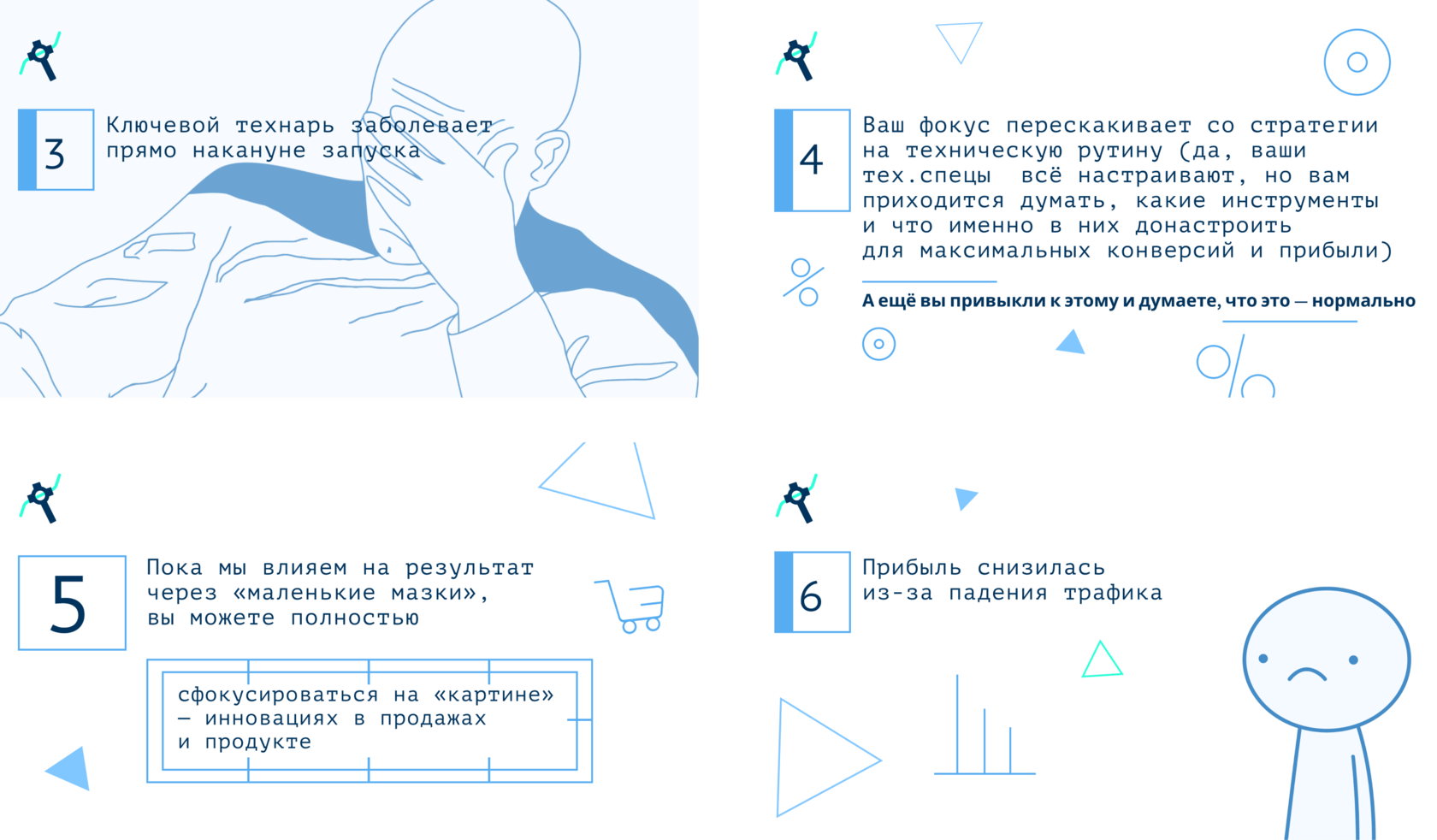 3

Ключевой технарь заболевает прямо накануне запуска

4

Ваш фокус перескакивает со стратегии на техническую рутину (да, ваши тех.спецы всё настраивают, но вам приходится думать, какие инструменты и что именно в них донастроить для максимальных конверсий и прибыли)

А ещё вы привыкли к этому и думаете, что это — нормально

5

Пока мы влияем на результат через «маленькие мазки», вы можете полностью

сфокусироваться на «картине» — инновациях в продажах и продукте

6

Прибыль снизилась из-за падения трафика