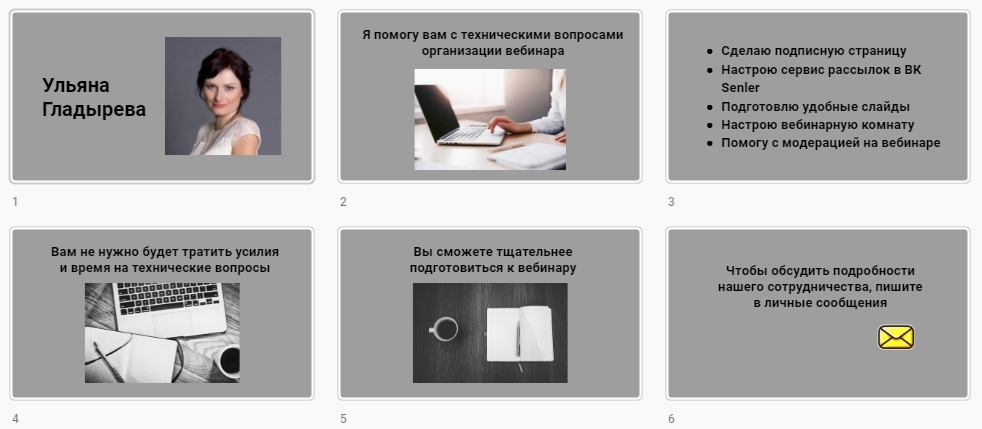 Ульяна Гладырева

1

Я помогу вам с техническими вопросами организации вебинара

2

- Сделаю подписную страницу
- Настрою сервис рассылок в ВК Senler
- Подготовлю удобные слайды
- Настрою вебинарную комнату
- Помогу с модерацией на вебинаре

3

Вам не нужно будет тратить усилия и время на технические вопросы

4

Вы сможете тщательнее подготовиться к вебинару

5

Чтобы обсудить подробности нашего сотрудничества, пишите в личные сообщения

6