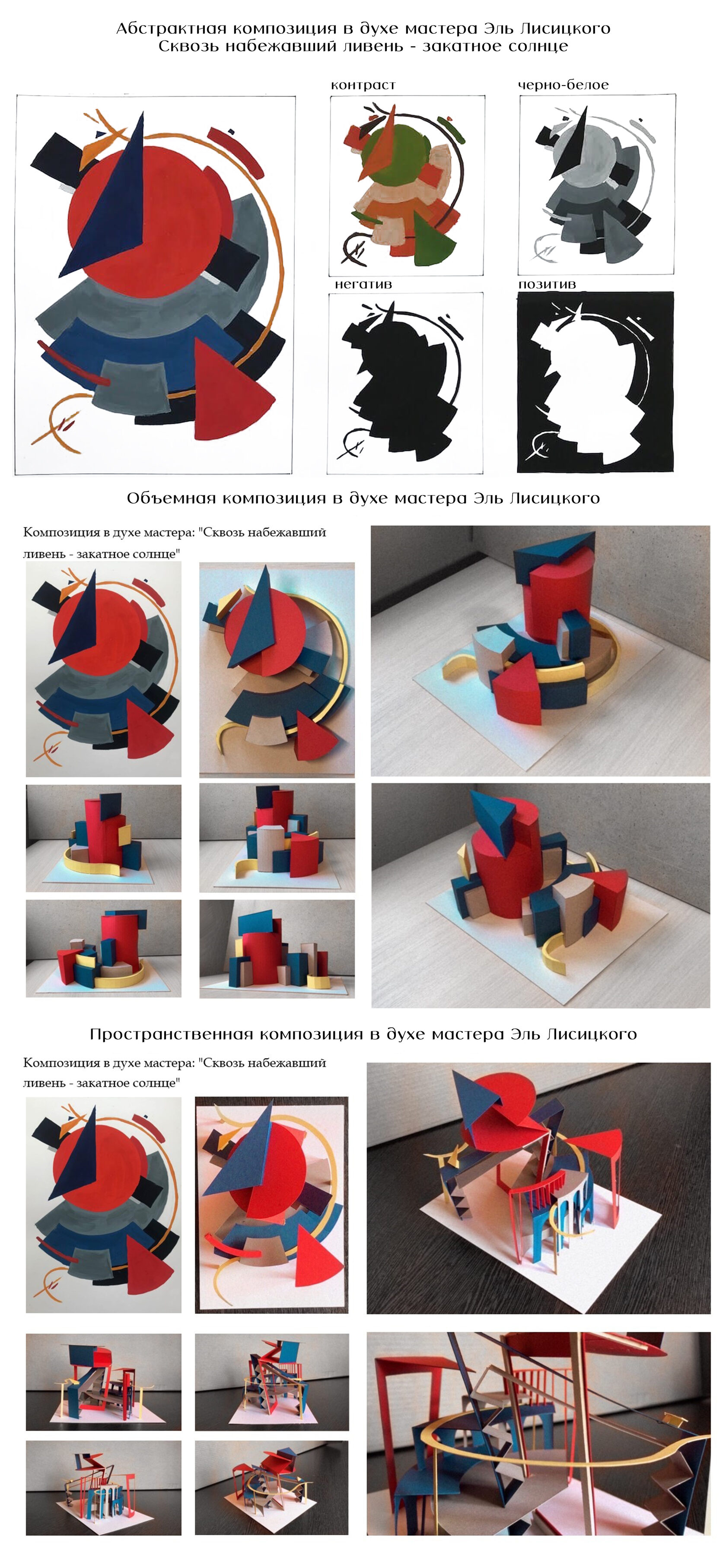 Абстрактная композиция в духе мастера Эль Лисицкого
Сквозь набежавший ливень - закатное солнце

контраст

черно-белое

негатив

позитив

Объемная композиция в духе мастера Эль Лисицкого

Композиция в духе мастера: "Сквозь набежавший ливень - закатное солнце"

Пространственная композиция в духе мастера Эль Лисицкого

Композиция в духе мастера: "Сквозь набежавший ливень - закатное солнце"