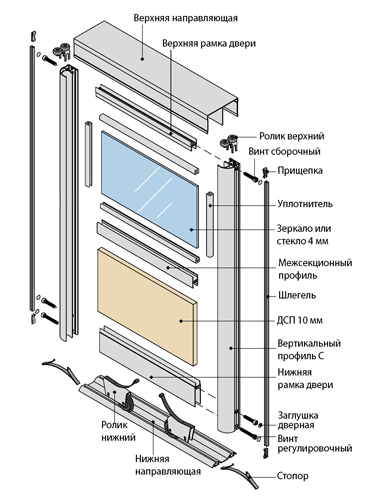 Верхняя направляющая

Верхняя рамка двери

Ролик верхний

Винт сборочный

Прищепка

Уплотнитель

Зеркало или стекло 4 мм

Межсекционный профиль

Шлегель

ДСП 10 мм

Вертикальный профиль С

Нижняя рамка двери

Заглушка дверная

Винт регулировочный

Ролик нижний

Нижняя направляющая

Стопор