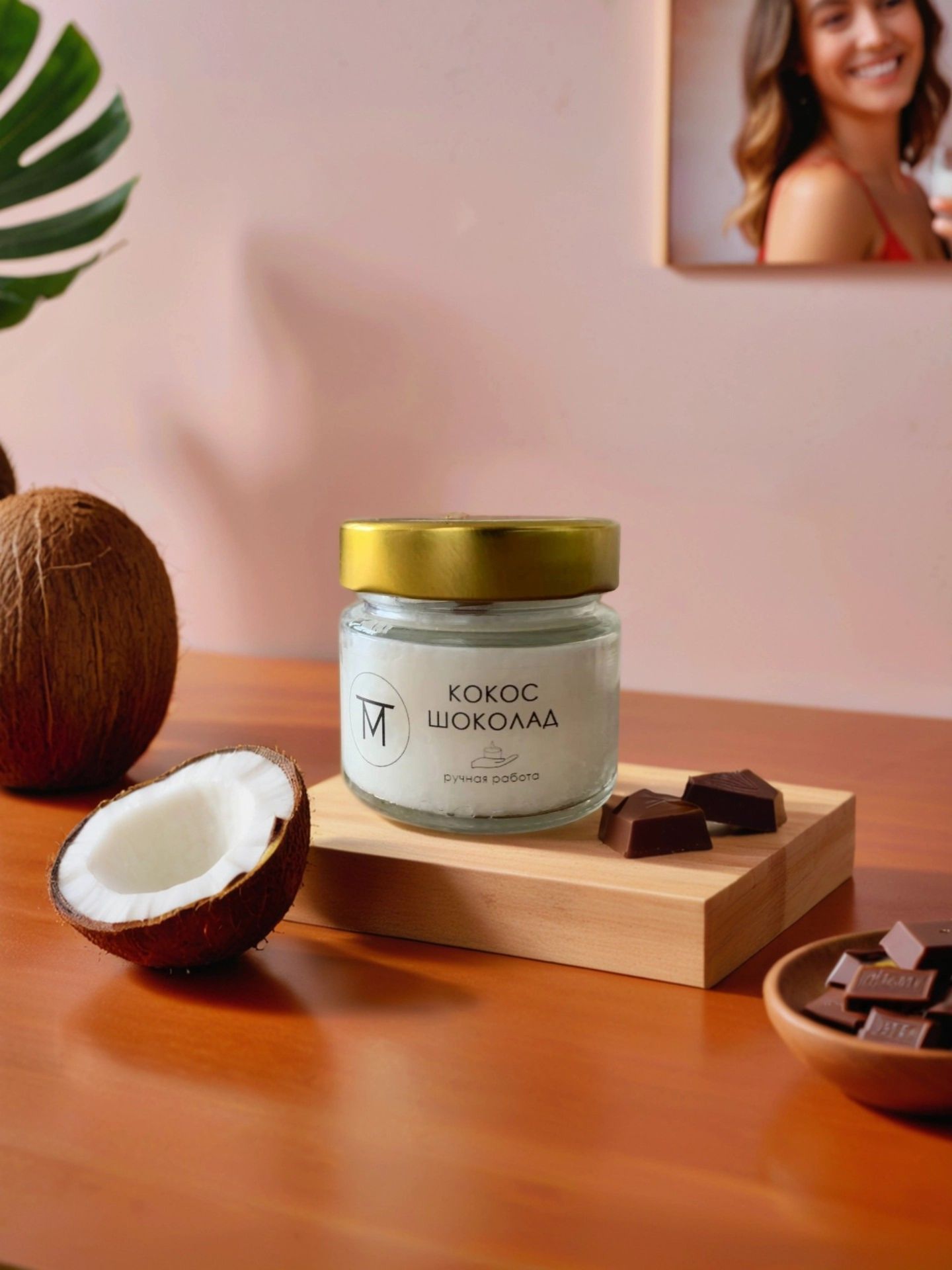 TM

КОКОС
ШОКОЛАД

ручная работа