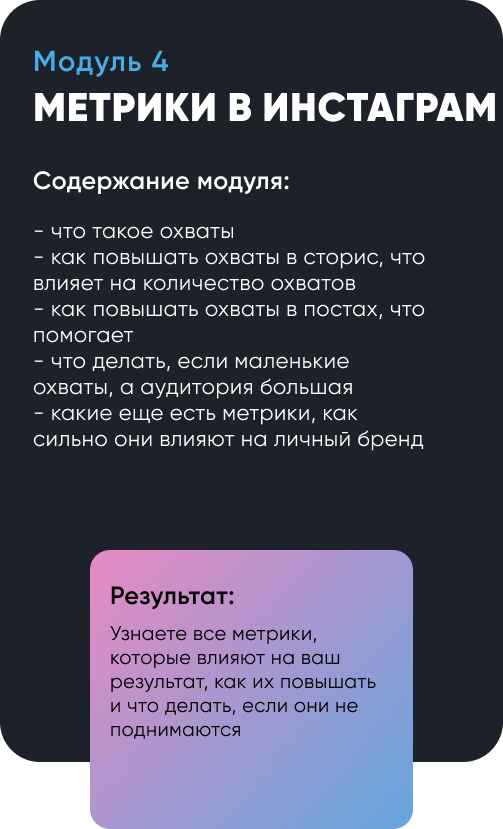 Модуль 4
МЕТРИКИ В ИНСТАГРАМ

Содержание модуля:

- что такое охваты
- как повышать охваты в сторис, что влияет на количество охватов
- как повышать охваты в постах, что помогает
- что делать, если маленькие охваты, а аудитория большая
- какие еще есть метрики, как сильно они влияют на личный бренд

Результат:

Узнаете все метрики, которые влияют на ваш результат, как их повышать и что делать, если они не поднимаются