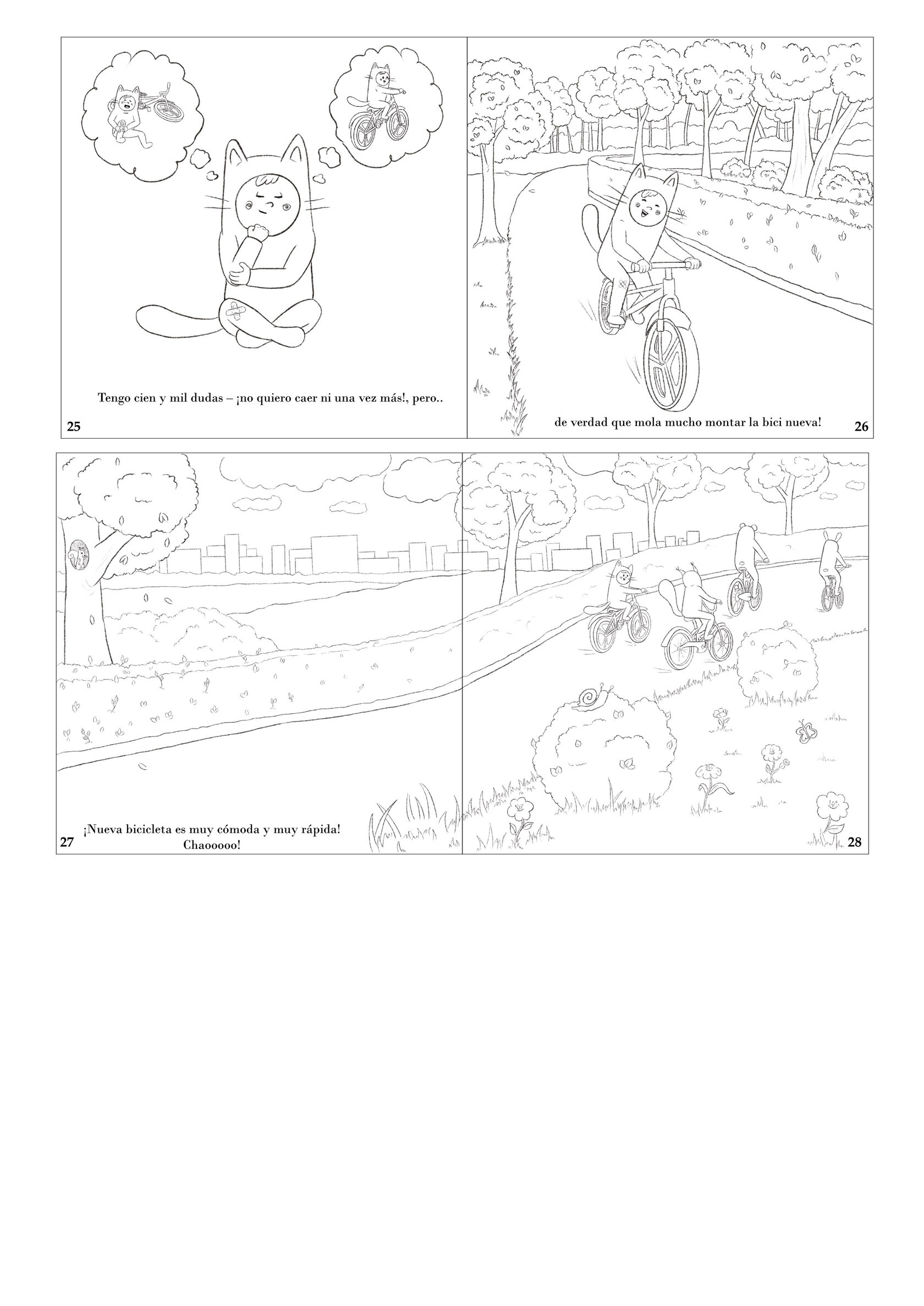 Tengo cien y mil dudas – ¡no quiero caer ni una vez más!, pero..

25

de verdad que mola mucho montar la bici nueva!

26

27

¡Nueva bicicleta es muy cómoda y muy rápida! Chaooooo!

28