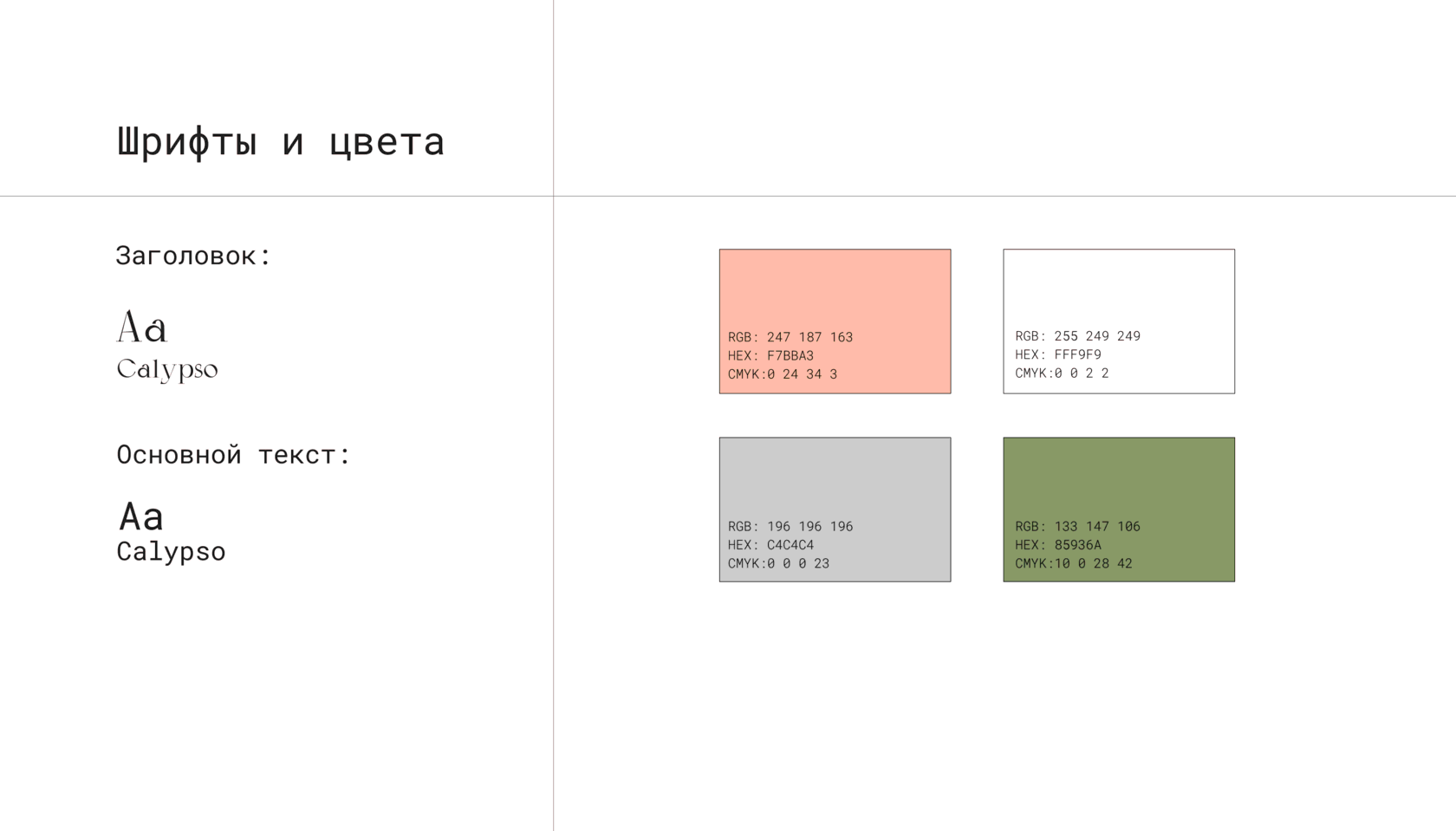 Шрифты и цвета

Заголовок:

Aa
Calypso

Основной текст:

Aa
Calypso

RGB: 247 187 163
HEX: F7BBA3
CMYK:0 24 34 3

RGB: 255 249 249
HEX: FFF9F9
CMYK:0 0 2 2

RGB: 196 196 196
HEX: C4C4C4
CMYK:0 0 0 23

RGB: 133 147 106
HEX: 85936A
CMYK:10 0 28 42