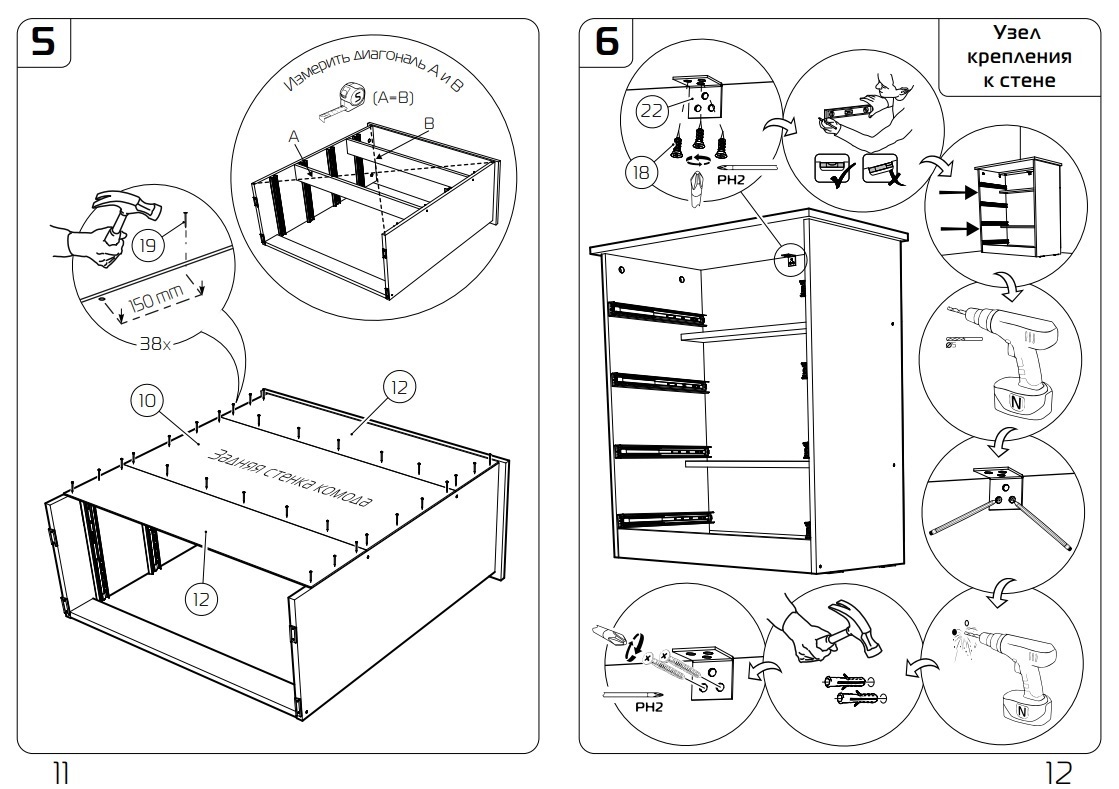 5

Измерить диагональ А и В

(A=B)

A

B

19

150 mm

38x

10

12

Задняя стенка комода

12

11

6

Узел крепления к стене

22

18

PH2

N

N

PH2

12